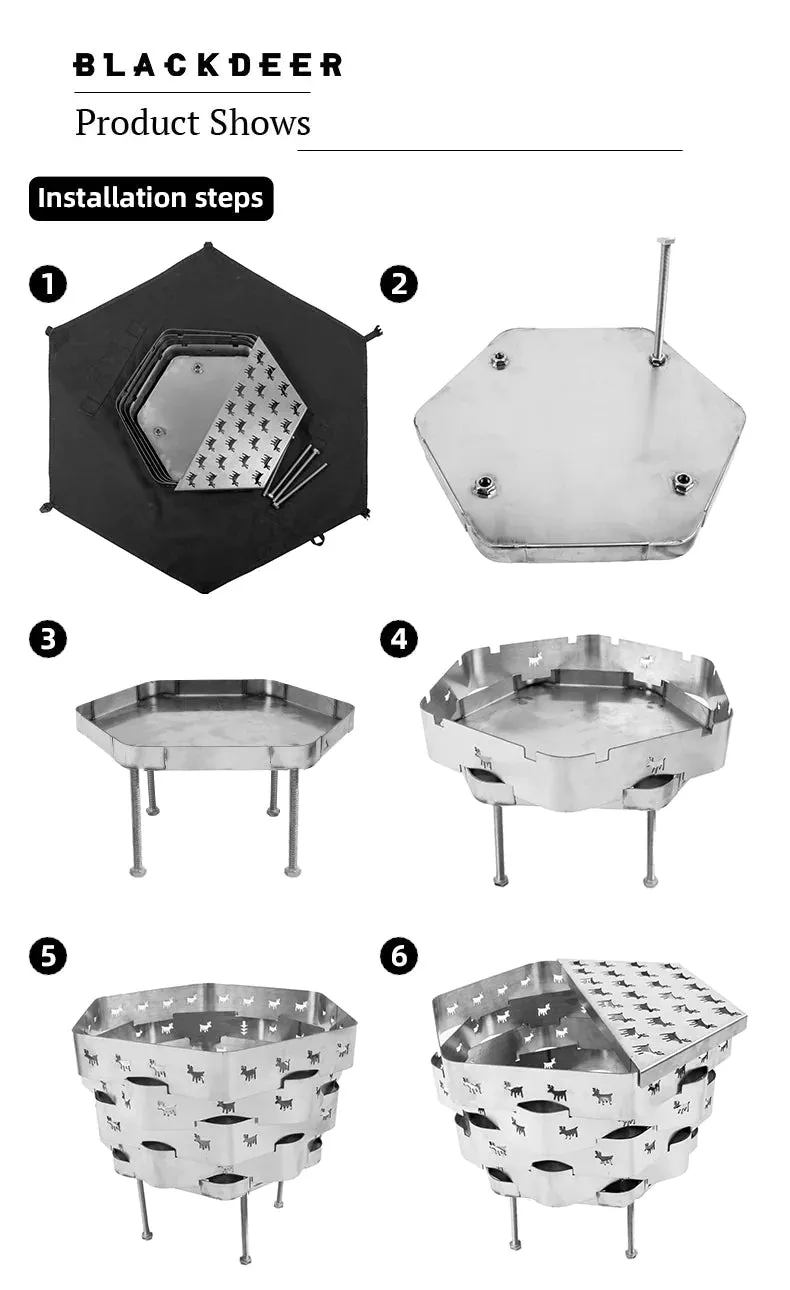 BLACKDEER

Product Shows

Installation steps

1

2

3

4

5

6